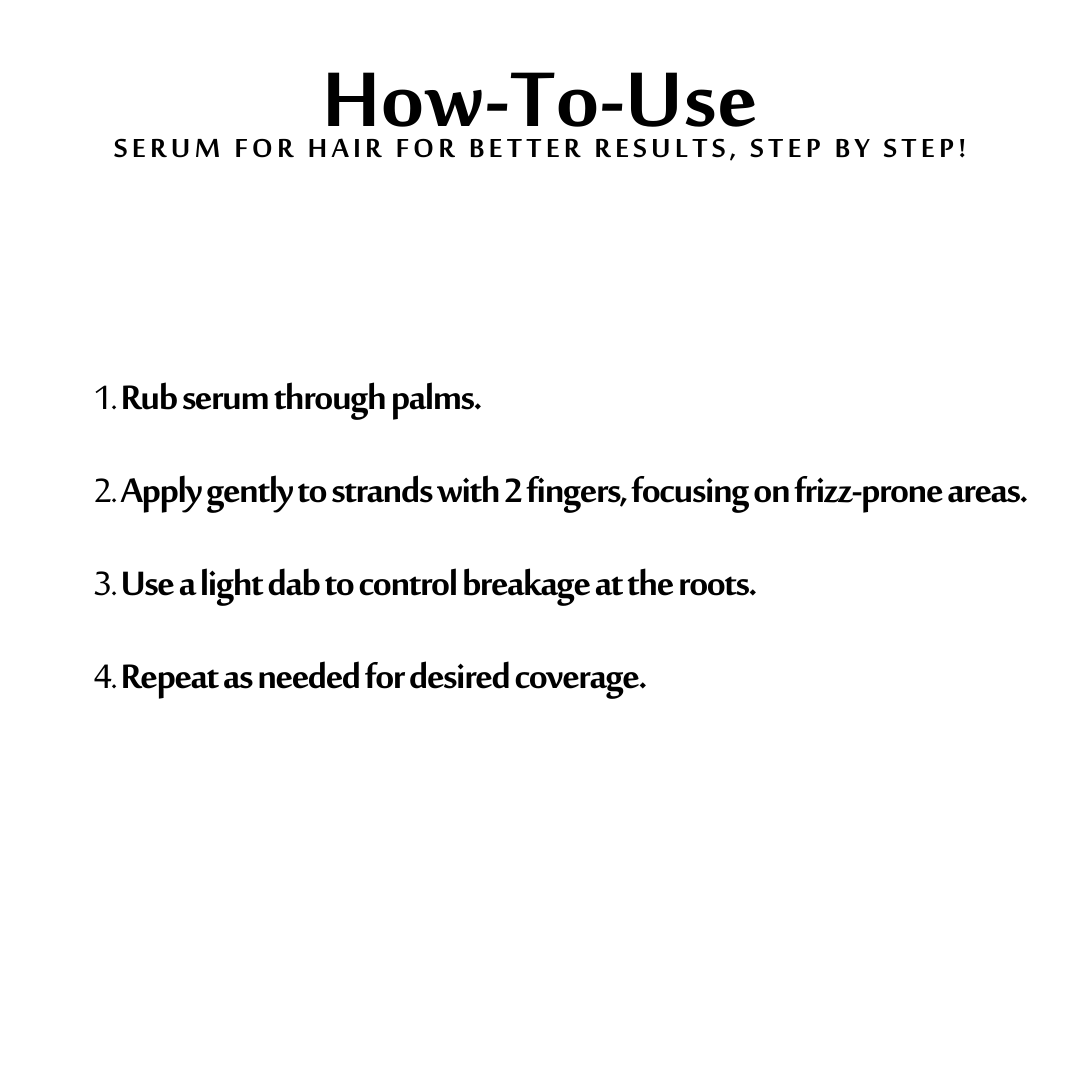 How-To-Use

SERUM FOR HAIR FOR BETTER RESULTS, STEP BY STEP!

1. Rub serum through palms.

2. Apply gently to strands with 2 fingers, focusing on frizz-prone areas.

3. Use a light dab to control breakage at the roots.

4. Repeat as needed for desired coverage.