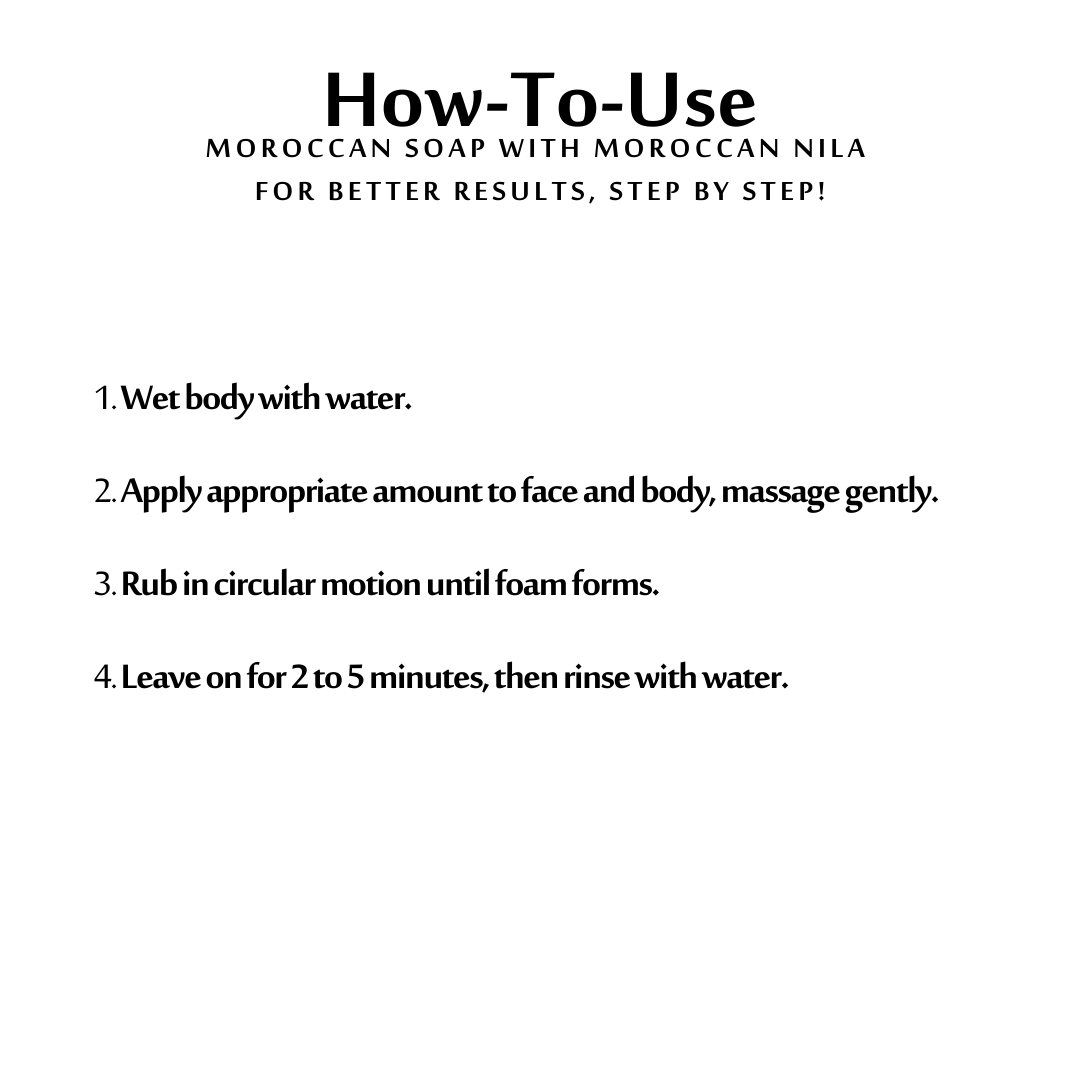 How-To-Use
MOROCCAN SOAP WITH MOROCCAN NILA
FOR BETTER RESULTS, STEP BY STEP!

1. Wet body with water.

2. Apply appropriate amount to face and body, massage gently.

3. Rub in circular motion until foam forms.

4. Leave on for 2 to 5 minutes, then rinse with water.