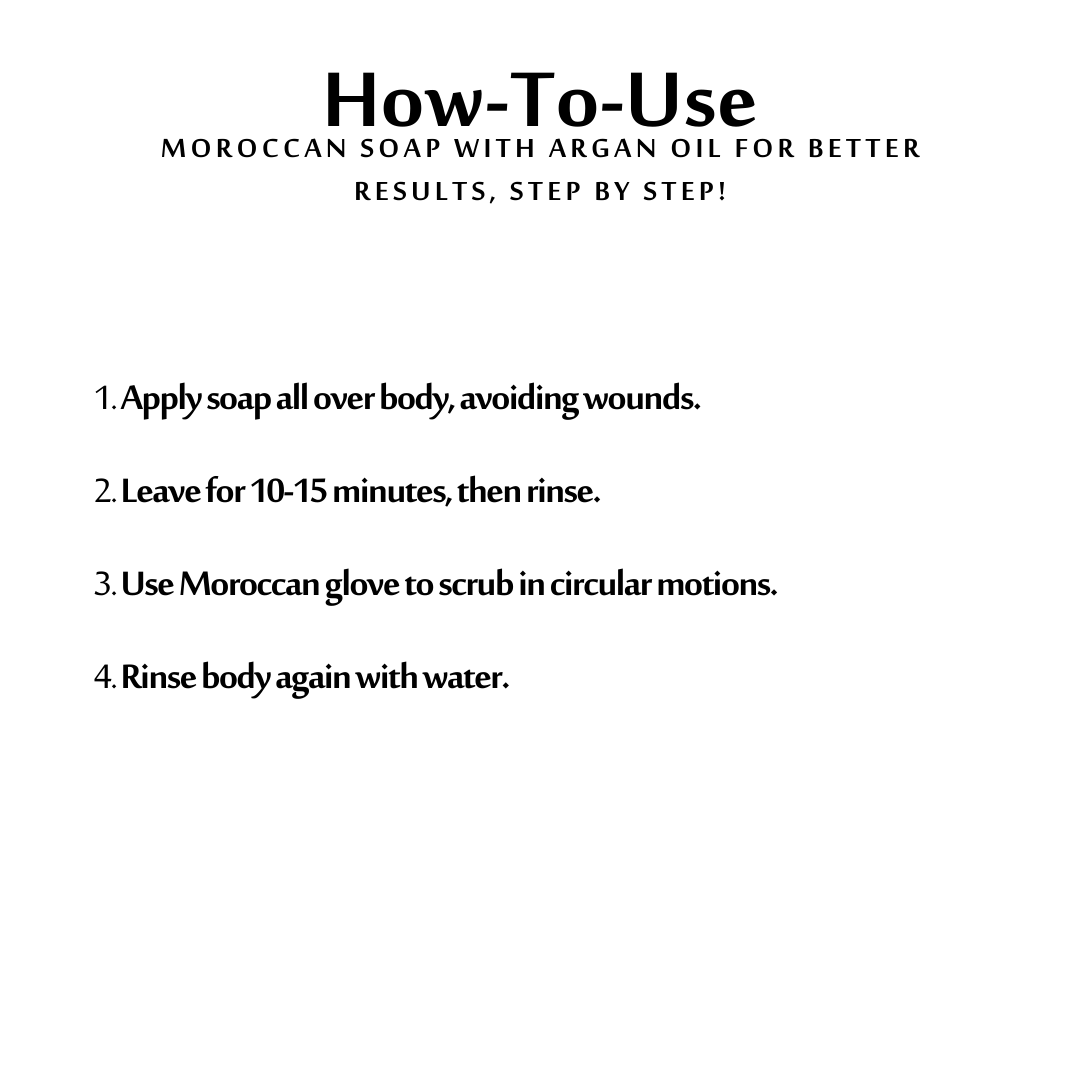 How-To-Use

MOROCCAN SOAP WITH ARGAN OIL FOR BETTER RESULTS, STEP BY STEP!

1. Apply soap all over body, avoiding wounds.

2. Leave for 10-15 minutes, then rinse.

3. Use Moroccan glove to scrub in circular motions.

4. Rinse body again with water.