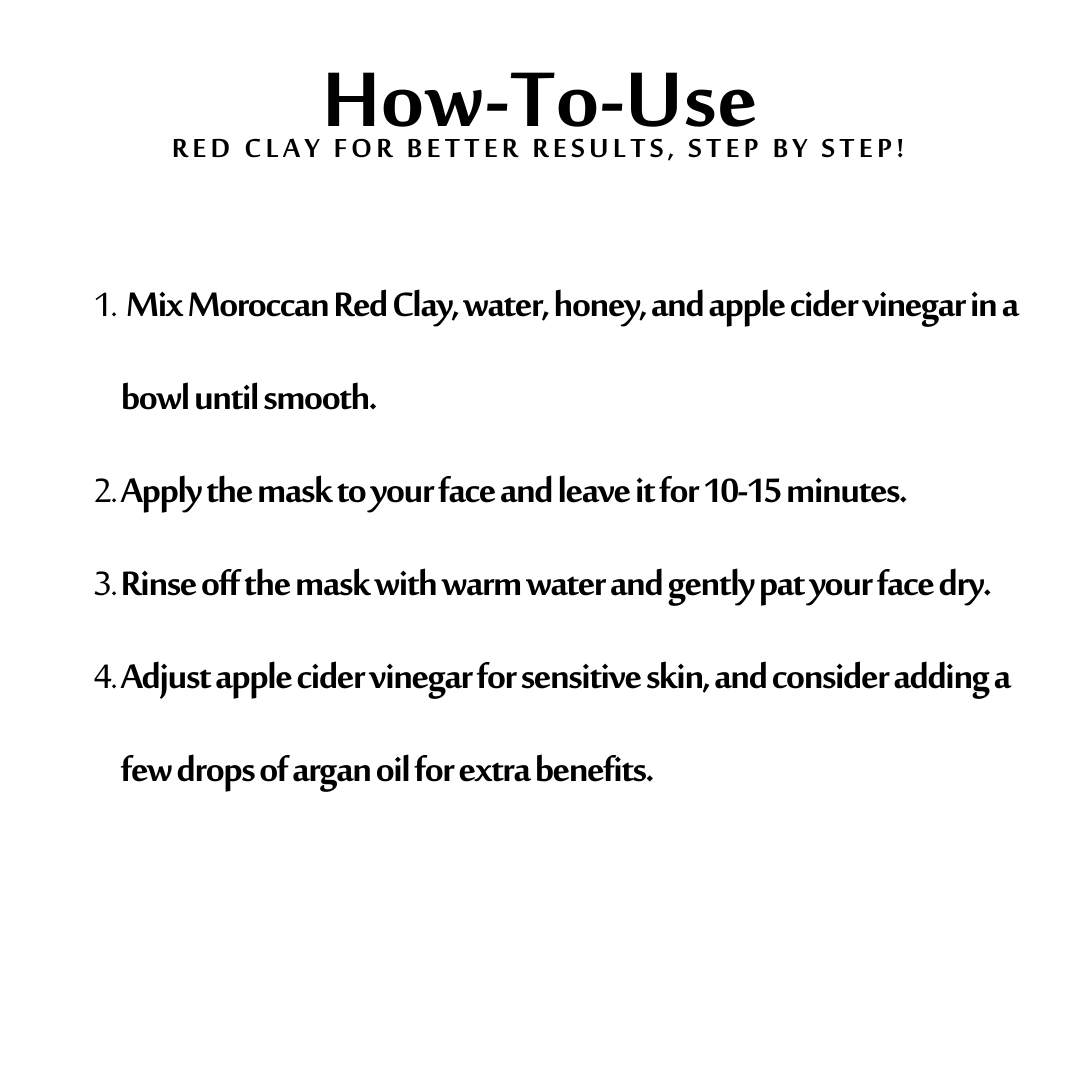 How-To-Use
RED CLAY FOR BETTER RESULTS, STEP BY STEP!

1. Mix Moroccan Red Clay, water, honey, and apple cider vinegar in a bowl until smooth.

2. Apply the mask to your face and leave it for 10-15 minutes.

3. Rinse off the mask with warm water and gently pat your face dry.

4. Adjust apple cider vinegar for sensitive skin, and consider adding a few drops of argan oil for extra benefits.